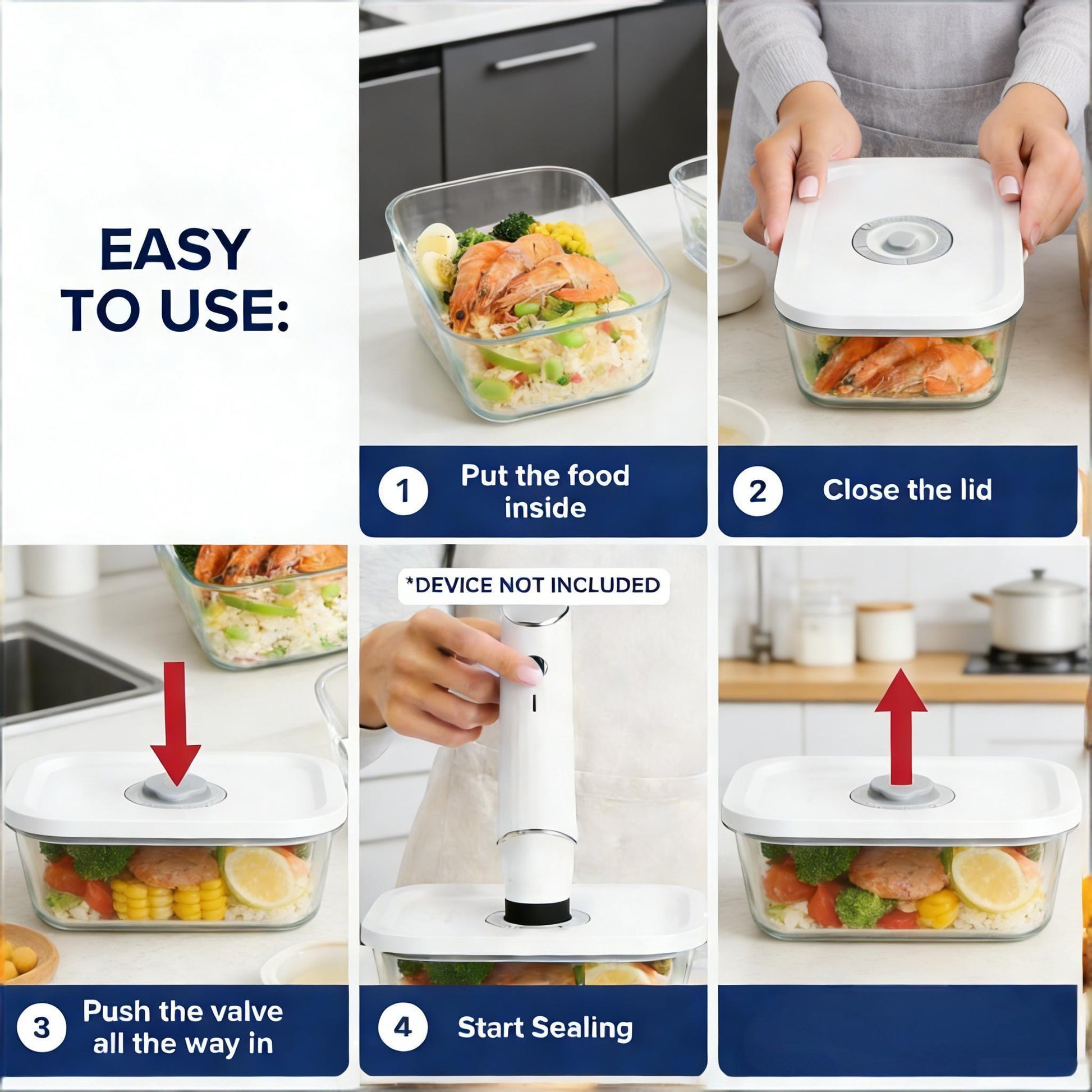 EASY TO USE:

1 Put the food inside

2 Close the lid

3 Push the valve all the way in

*DEVICE NOT INCLUDED

4 Start Sealing